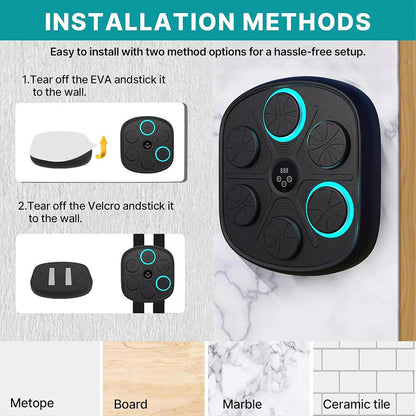 INSTALLATION METHODS

Easy to install with two method options for a hassle-free setup.

1.Tear off the EVA andstick it to the wall.

2.Tear off the Velcro andstick it to the wall.

Metope

Board

Marble

Ceramic tile